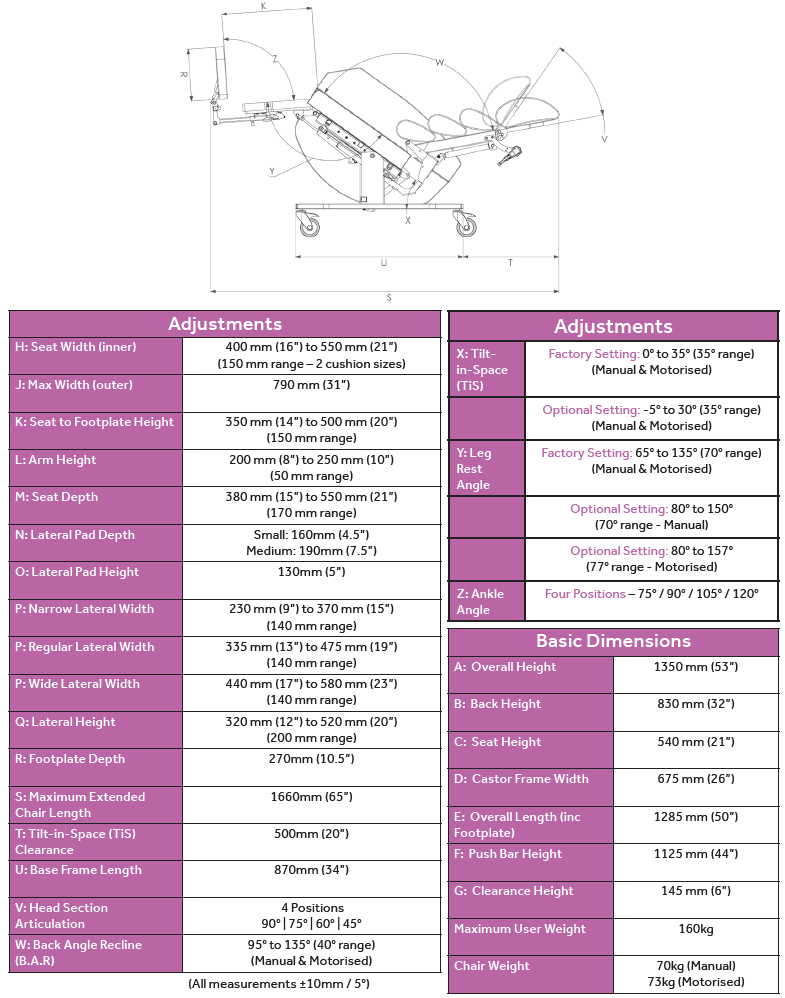 K
R
Z
W
V
Y
X
U
T
S

| Adjustments | |
|---|---|
| H: Seat Width (inner) | 400 mm (16") to 550 mm (21") (150 mm range – 2 cushion sizes) |
| J: Max Width (outer) | 790 mm (31") |
| K: Seat to Footplate Height | 350 mm (14") to 500 mm (20") (150 mm range) |
| L: Arm Height | 200 mm (8") to 250 mm (10") (50 mm range) |
| M: Seat Depth | 380 mm (15") to 550 mm (21") (170 mm range) |
| N: Lateral Pad Depth | Small: 160mm (4.5") Medium: 190mm (7.5") |
| O: Lateral Pad Height | 130mm (5") |
| P: Narrow Lateral Width | 230 mm (9") to 370 mm (15") (140 mm range) |
| P: Regular Lateral Width | 335 mm (13") to 475 mm (19") (140 mm range) |
| P: Wide Lateral Width | 440 mm (17") to 580 mm (23") (140 mm range) |
| Q: Lateral Height | 320 mm (12") to 520 mm (20") (200 mm range) |
| R: Footplate Depth | 270mm (10.5") |
| S: Maximum Extended Chair Length | 1660mm (65") |
| T: Tilt-in-Space (TiS) Clearance | 500mm (20") |
| U: Base Frame Length | 870mm (34") |
| V: Head Section Articulation | 4 Positions 90° \| 75° \| 60° \| 45° |
| W: Back Angle Recline (B.A.R) | 95° to 135° (40° range) (Manual & Motorised) |

(All measurements ±10mm / 5°)

| Adjustments | |
|---|---|
| X: Tilt-in-Space (TiS) | Factory Setting: 0° to 35° (35° range) (Manual & Motorised) |
| | Optional Setting: -5° to 30° (35° range) (Manual & Motorised) |
| Y: Leg Rest Angle | Factory Setting: 65° to 135° (70° range) (Manual & Motorised) |
| | Optional Setting: 80° to 150° (70° range - Manual) |
| | Optional Setting: 80° to 157° (77° range - Motorised) |
| Z: Ankle Angle | Four Positions – 75° / 90° / 105° / 120° |

| Basic Dimensions | |
|---|---|
| A: Overall Height | 1350 mm (53") |
| B: Back Height | 830 mm (32") |
| C: Seat Height | 540 mm (21") |
| D: Castor Frame Width | 675 mm (26") |
| E: Overall Length (inc Footplate) | 1285 mm (50") |
| F: Push Bar Height | 1125 mm (44") |
| G: Clearance Height | 145 mm (6") |
| Maximum User Weight | 160kg |
| Chair Weight | 70kg (Manual) 73kg (Motorised) |