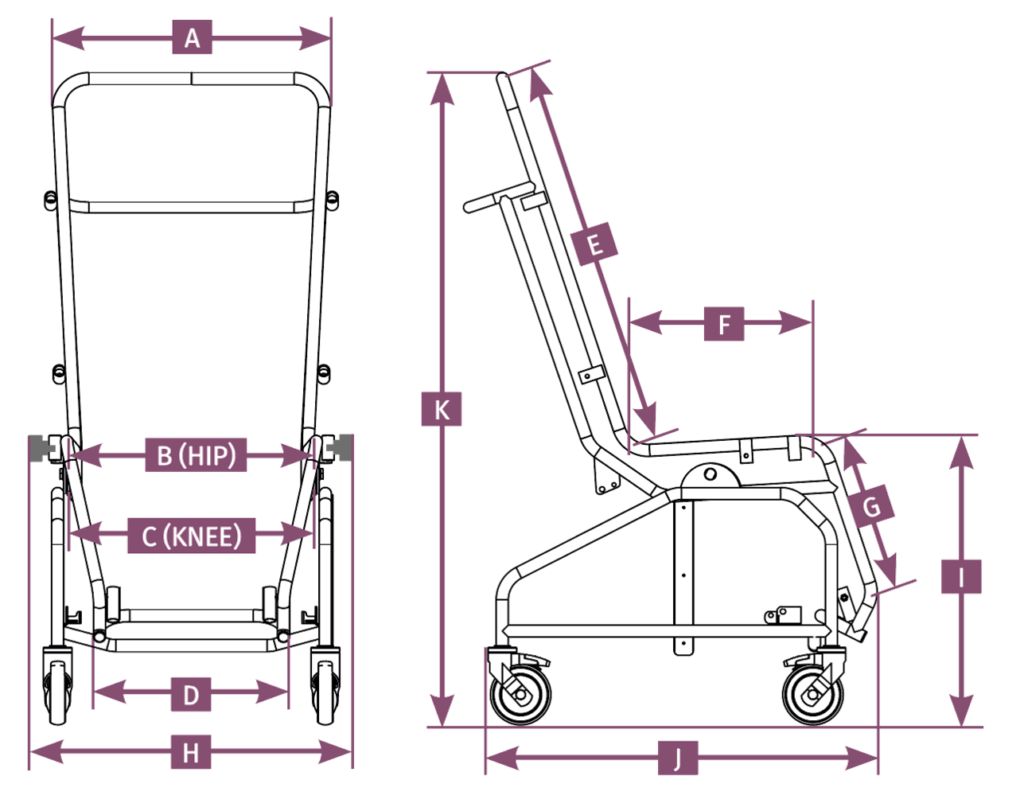 A
B (HIP)
C (KNEE)
D
H
K
E
F
G
I
J