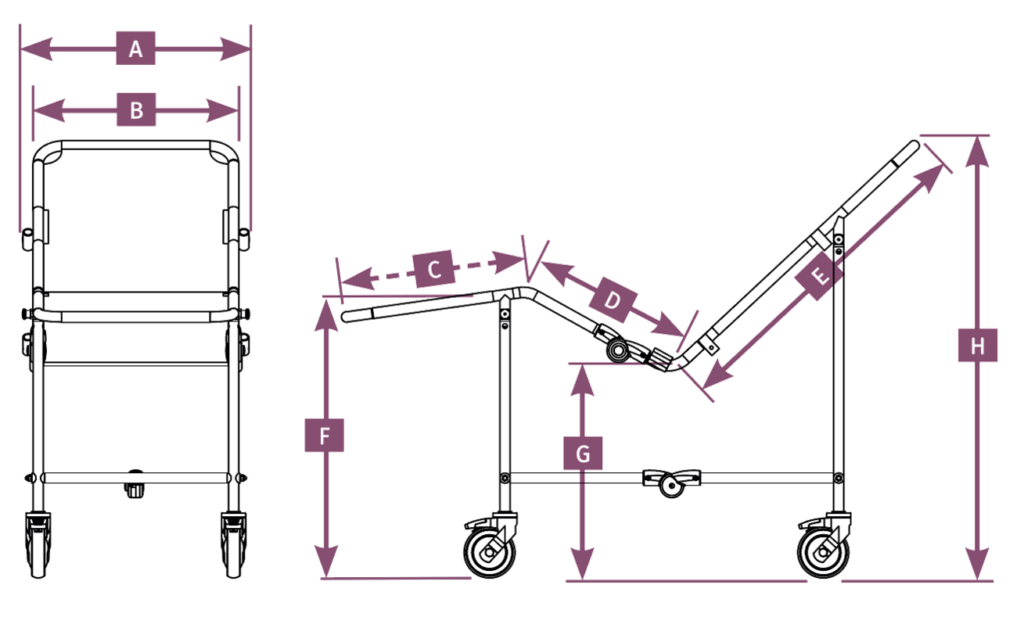 A
B
C
D
E
F
G
H